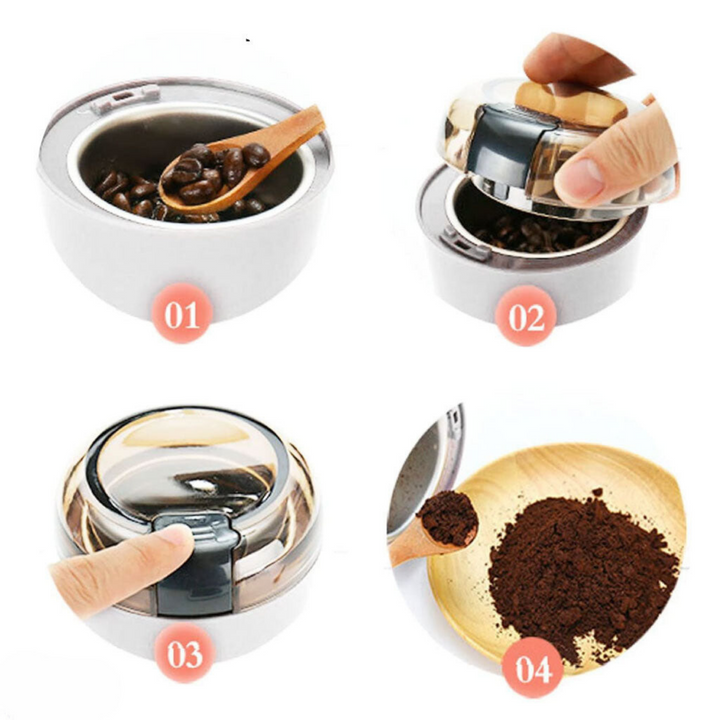 01
02
03
04